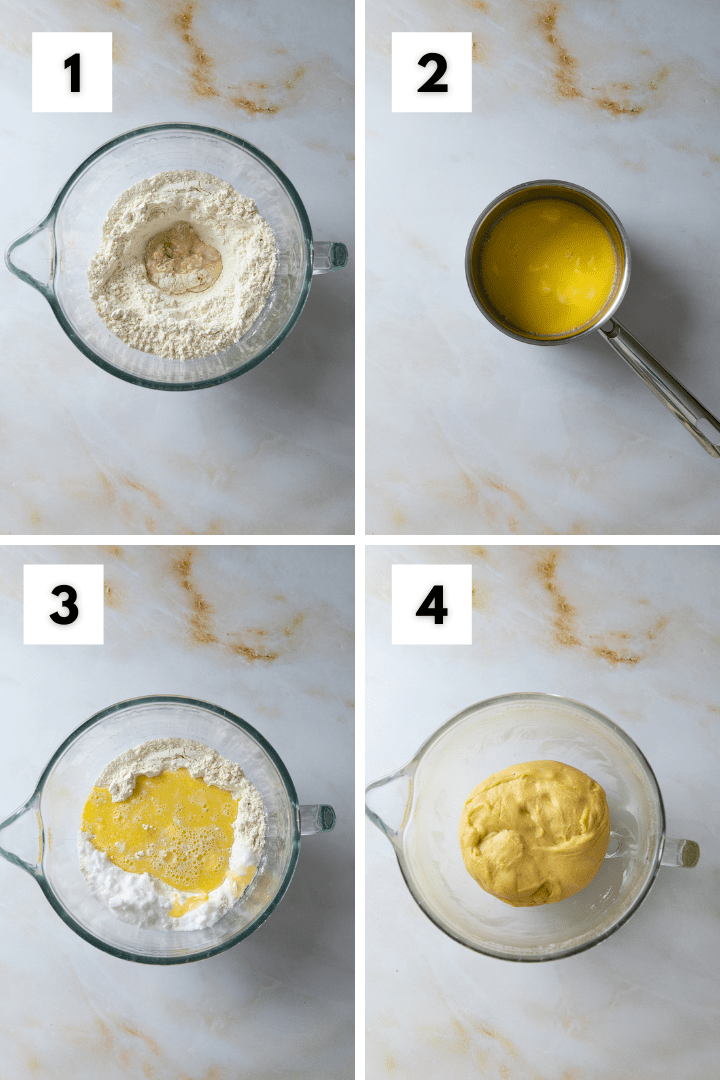 1

2

3

4