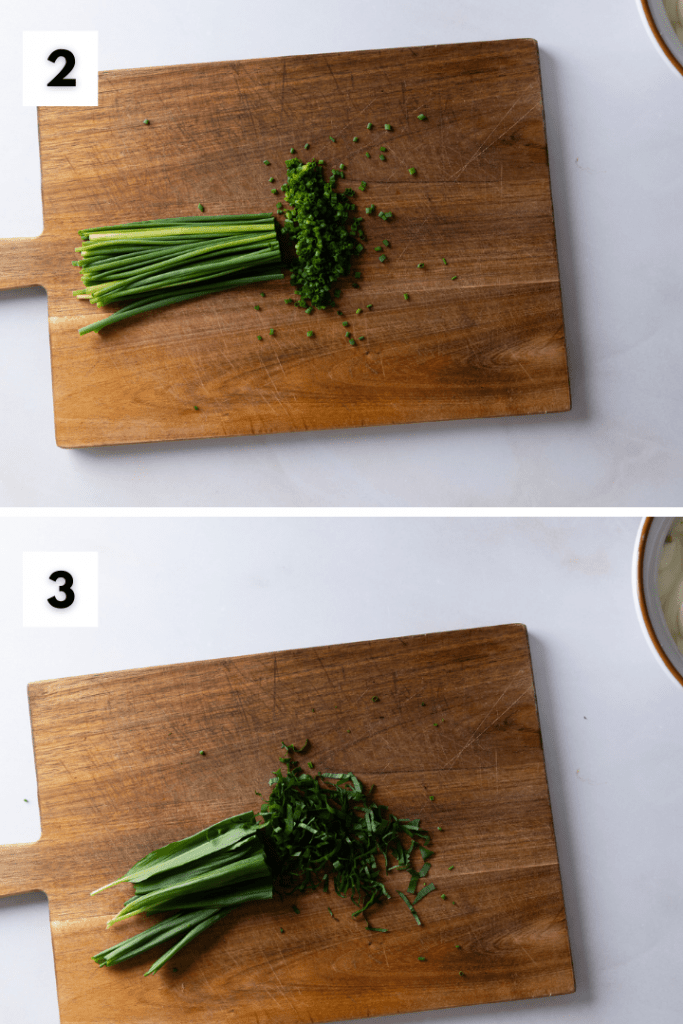 2

3