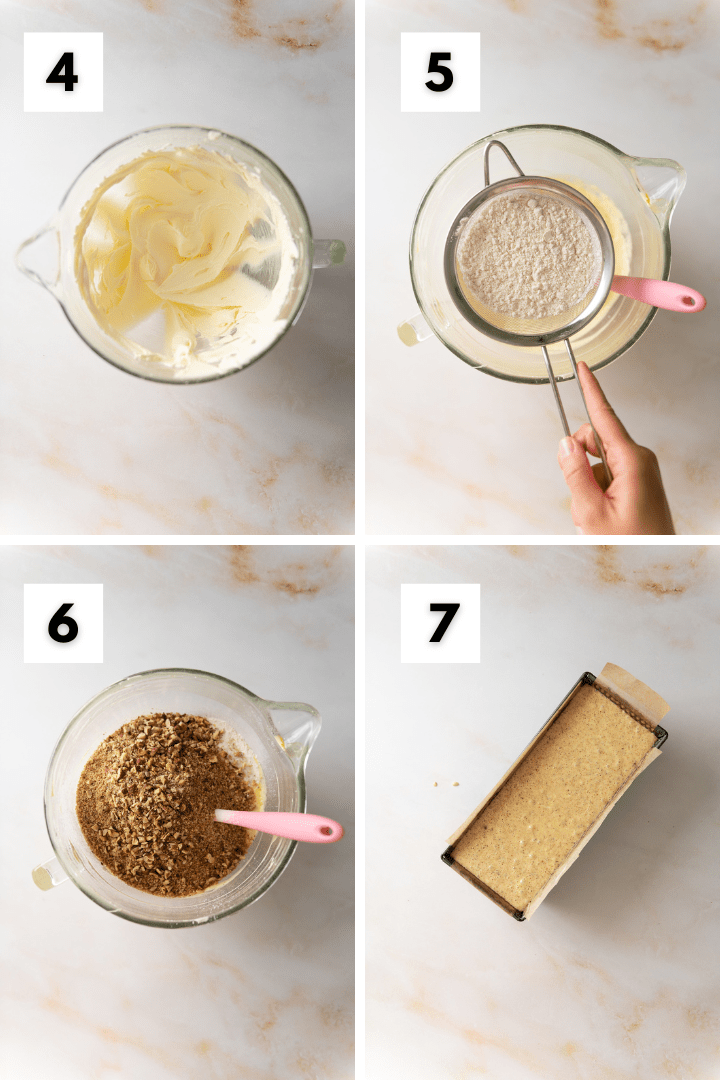 4

5

6

7