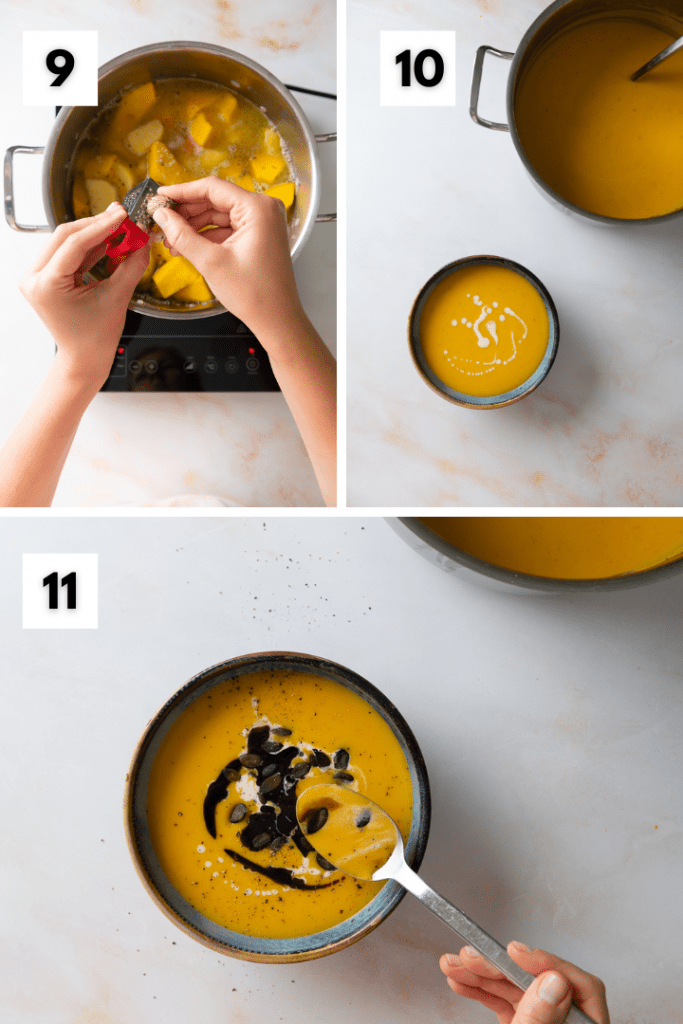 9

10

11