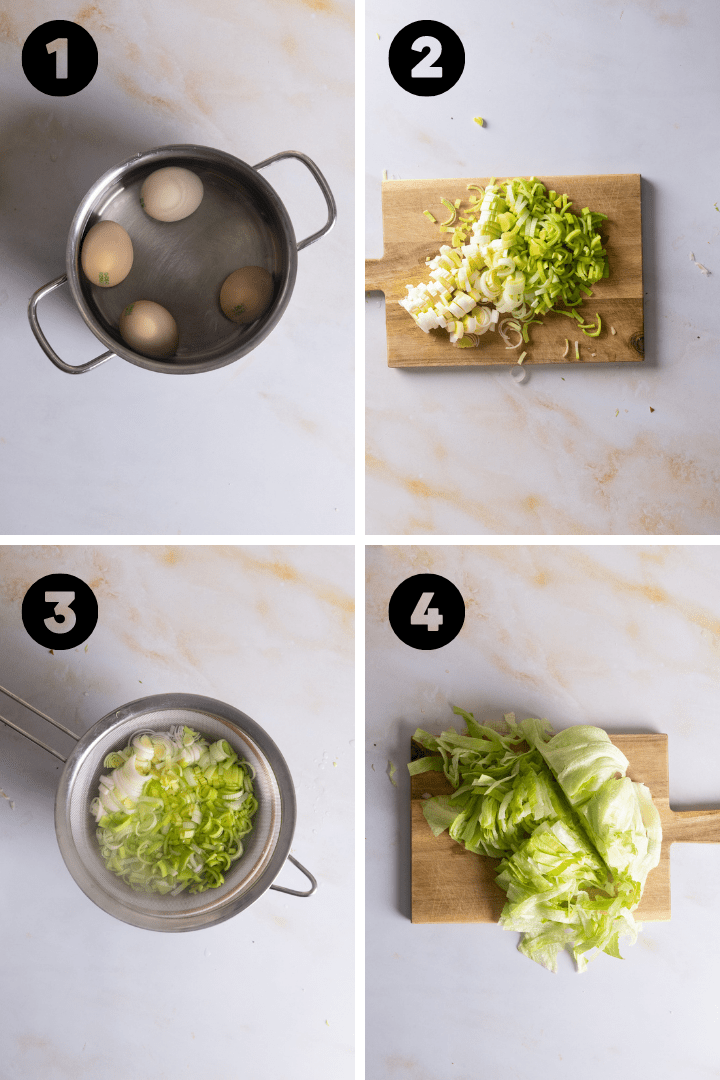 1

2

3

4