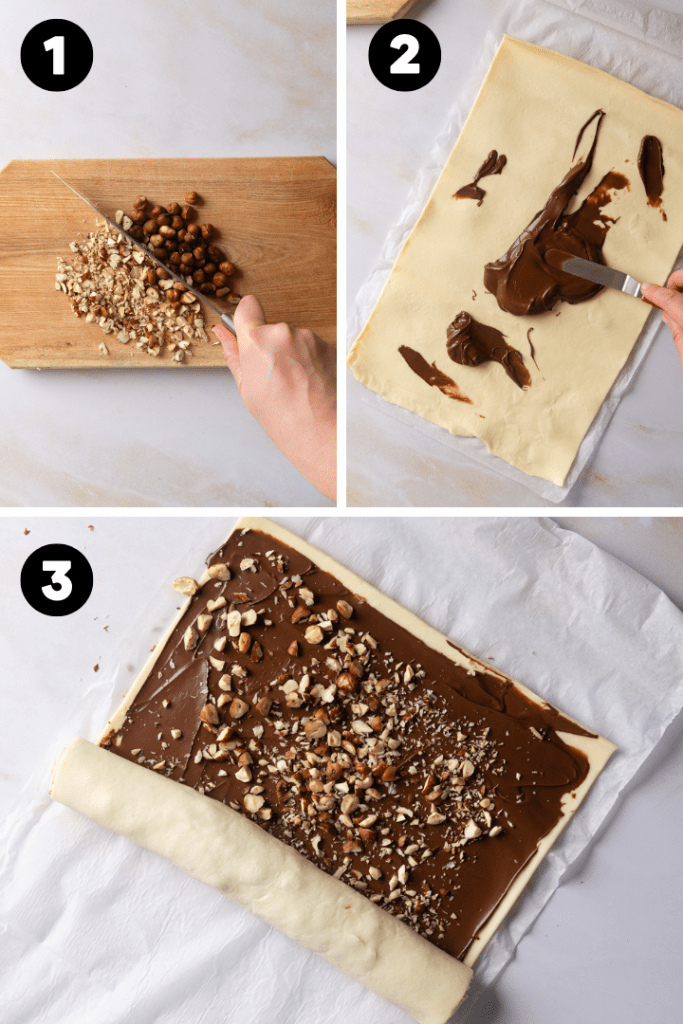 1

2

3