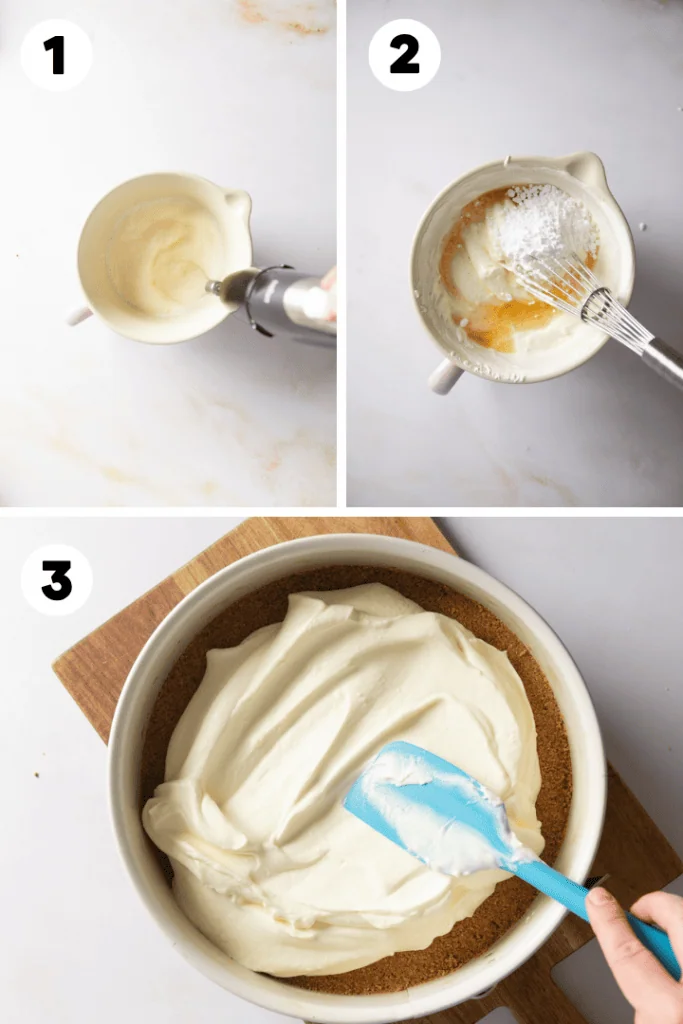 1

2

3