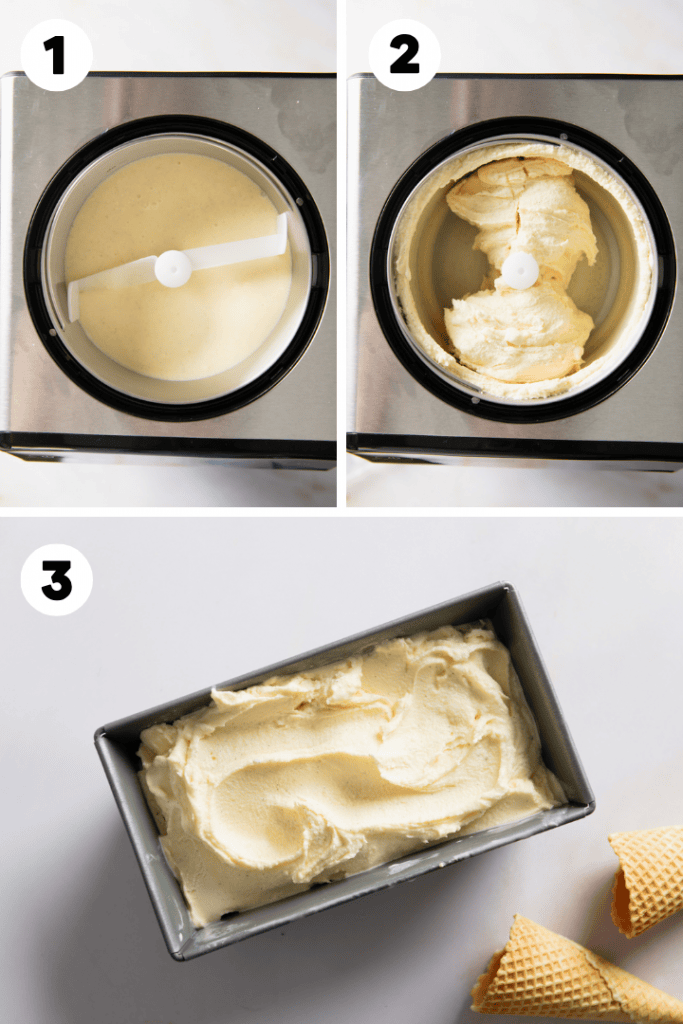 1

2

3